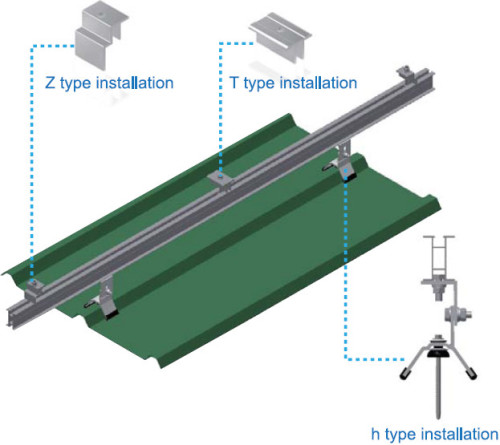 Z type installation

T type installation

h type installation